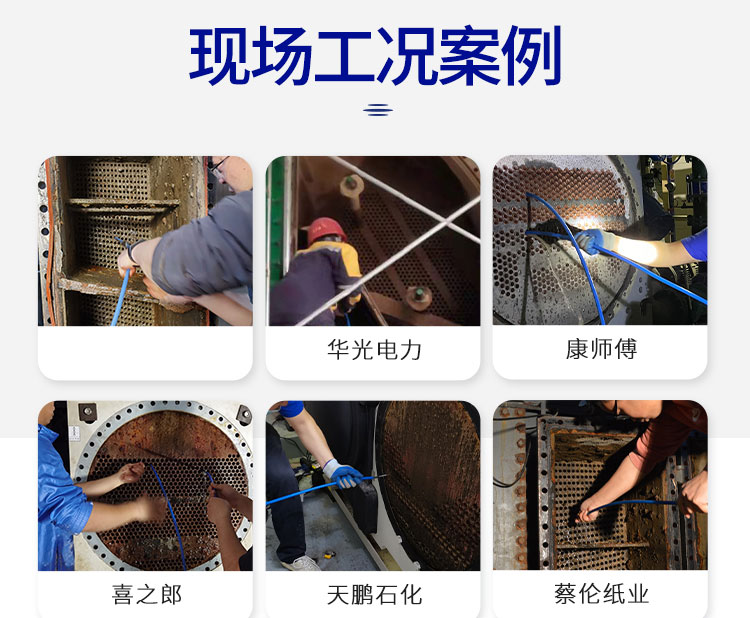 现场工况案例

华光电力

康师傅

喜之郎

天鹏石化

蔡伦纸业